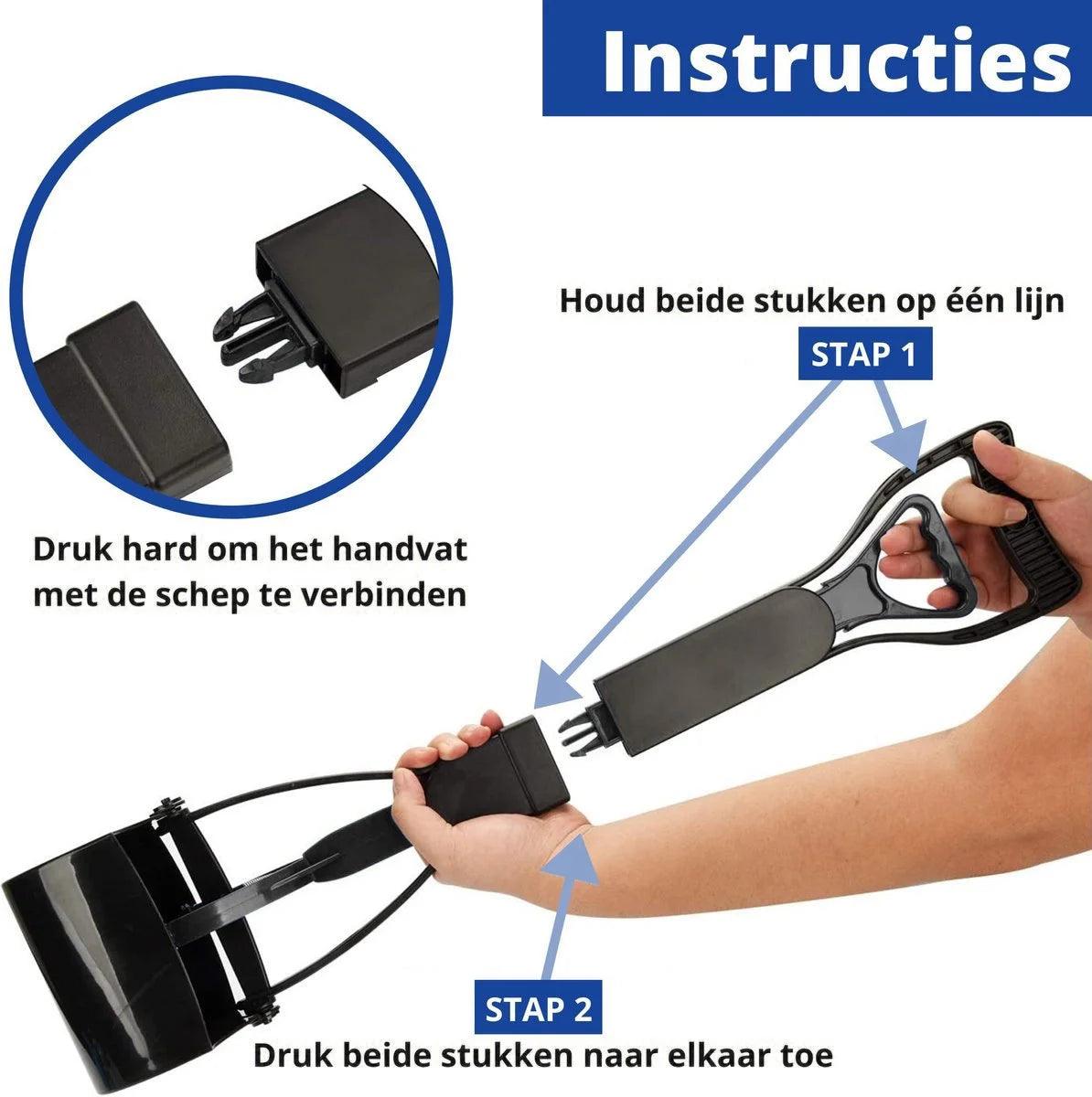 Instructies

Houd beide stukken op één lijn

STAP 1

Druk hard om het handvat met de schep te verbinden

STAP 2

Druk beide stukken naar elkaar toe